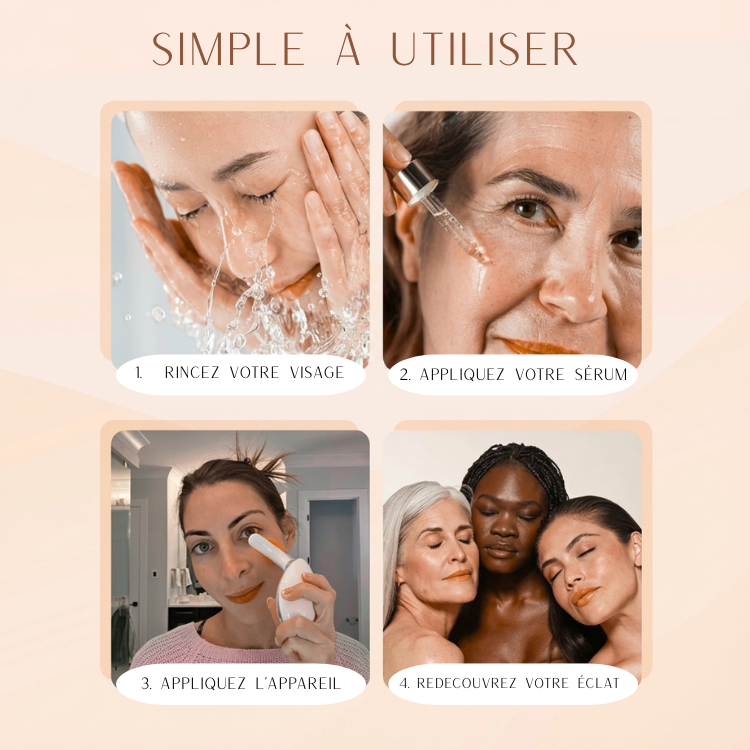 SIMPLE À UTILISER

1. RINCEZ VOTRE VISAGE

2. APPLIQUEZ VOTRE SÉRUM

3. APPLIQUEZ L'APPAREIL

4. REDECOUVREZ VOTRE ÉCLAT